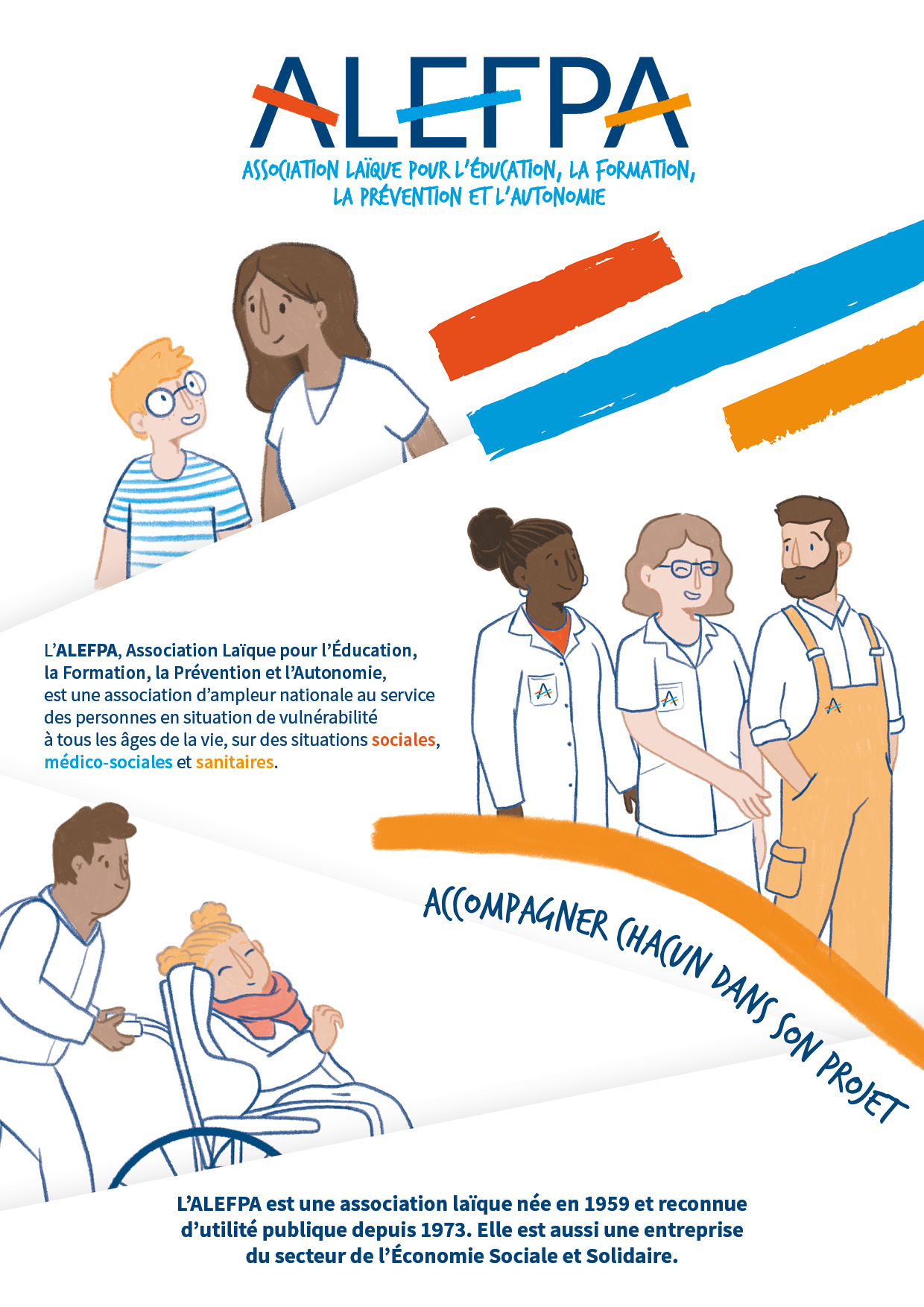 ALEFPA

ASSOCIATION LAÏQUE POUR L'ÉDUCATION, LA FORMATION, LA PRÉVENTION ET L'AUTONOMIE

L'ALEFPA, Association Laïque pour l'Éducation, la Formation, la Prévention et l'Autonomie, est une association d'ampleur nationale au service des personnes en situation de vulnérabilité à tous les âges de la vie, sur des situations sociales, médico-sociales et sanitaires.

ACCOMPAGNER CHACUN DANS SON PROJET

L'ALEFPA est une association laïque née en 1959 et reconnue d'utilité publique depuis 1973. Elle est aussi une entreprise du secteur de l'Économie Sociale et Solidaire.